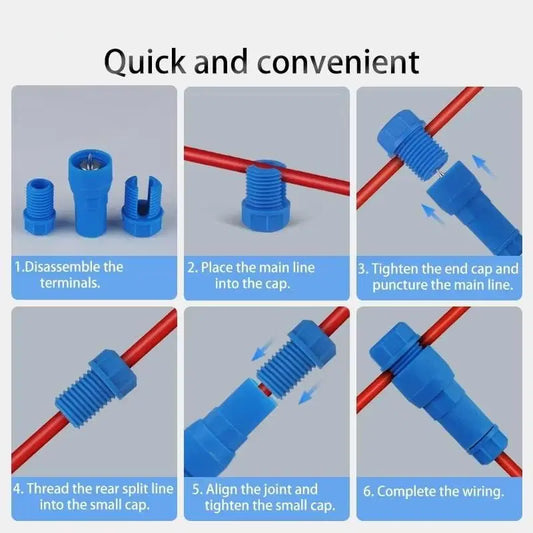 Quick and convenient

1.Disassemble the terminals.

2. Place the main line into the cap.

3. Tighten the end cap and puncture the main line.

4. Thread the rear split line into the small cap.

5. Align the joint and tighten the small cap.

6. Complete the wiring.